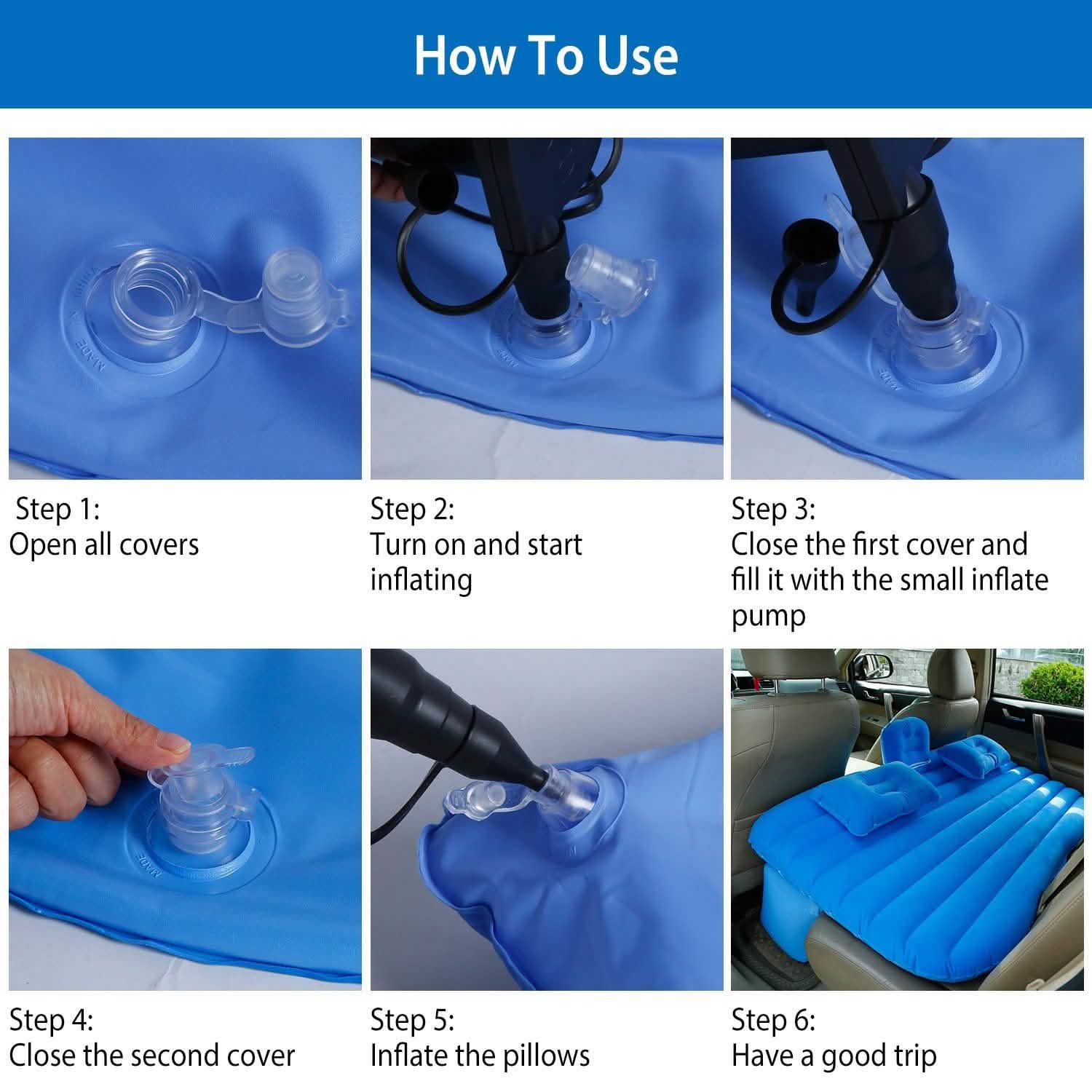 How To Use

Step 1:
Open all covers

Step 2:
Turn on and start inflating

Step 3:
Close the first cover and fill it with the small inflate pump

Step 4:
Close the second cover

Step 5:
Inflate the pillows

Step 6:
Have a good trip